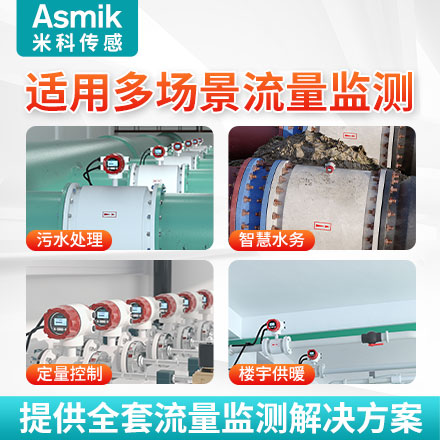 Asmik
米科传感

适用多场景流量监测

污水处理

智慧水务

定量控制

楼宇供暖

提供全套流量监测解决方案